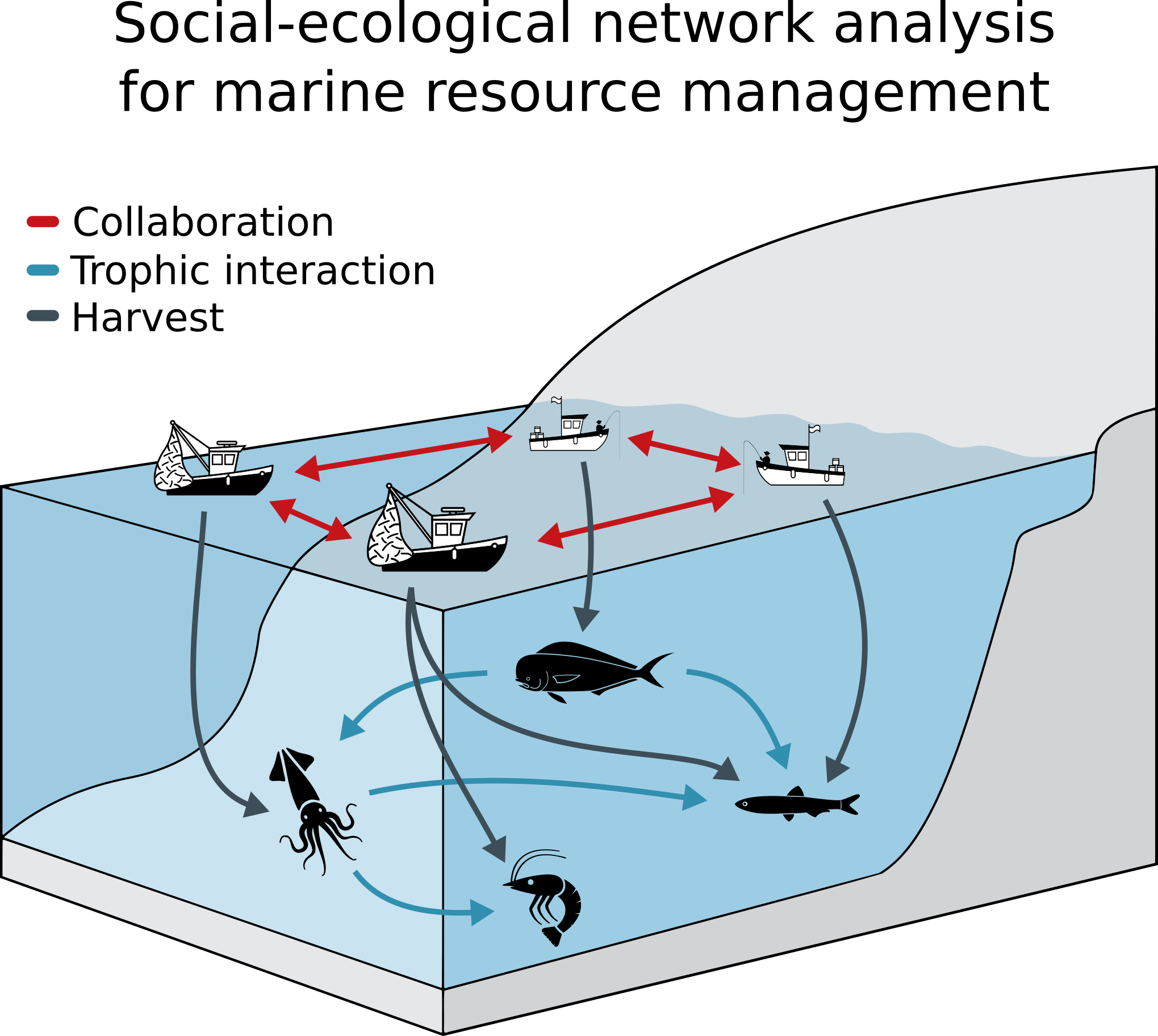 Social-ecological network analysis for marine resource management

Collaboration
Trophic interaction
Harvest